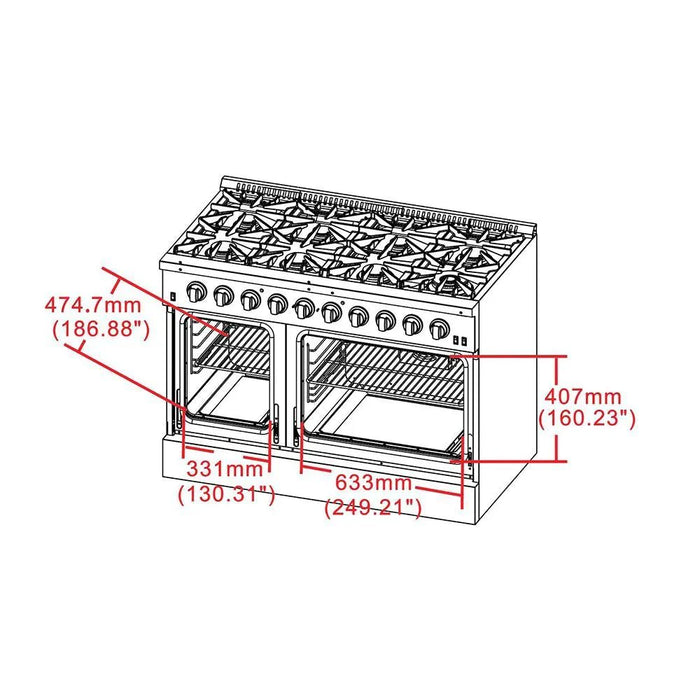 474.7mm
(186.88")

407mm
(160.23")

331mm
(130.31")

633mm
(249.21")