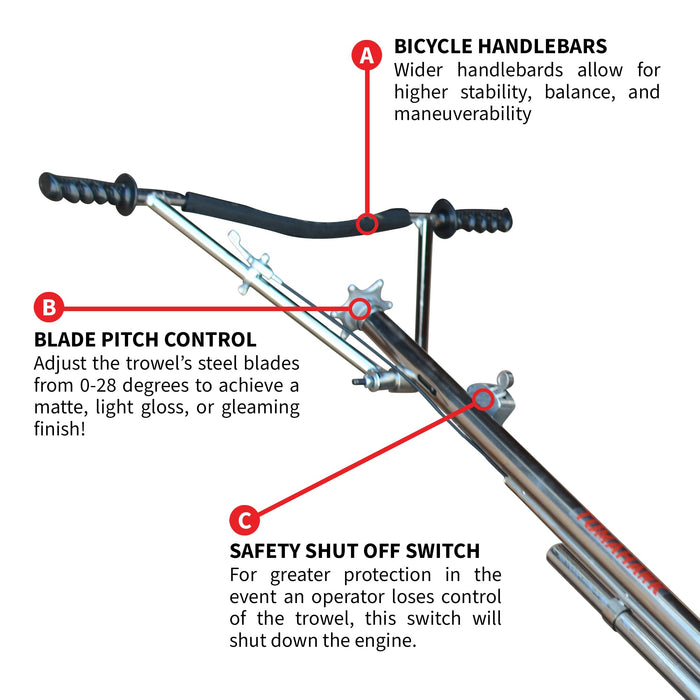 A
BICYCLE HANDLEBARS
Wider handlebards allow for higher stability, balance, and maneuverability

B
BLADE PITCH CONTROL
Adjust the trowel's steel blades from 0-28 degrees to achieve a matte, light gloss, or gleaming finish!

C
SAFETY SHUT OFF SWITCH
For greater protection in the event an operator loses control of the trowel, this switch will shut down the engine.

TOMAHAWK