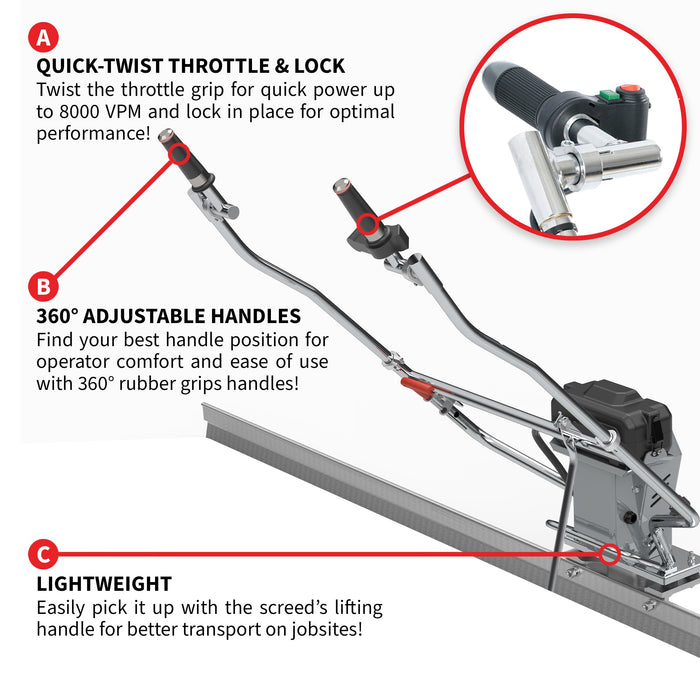 A

QUICK-TWIST THROTTLE & LOCK

Twist the throttle grip for quick power up to 8000 VPM and lock in place for optimal performance!

B

360° ADJUSTABLE HANDLES

Find your best handle position for operator comfort and ease of use with 360° rubber grips handles!

C

LIGHTWEIGHT

Easily pick it up with the screed's lifting handle for better transport on jobsites!