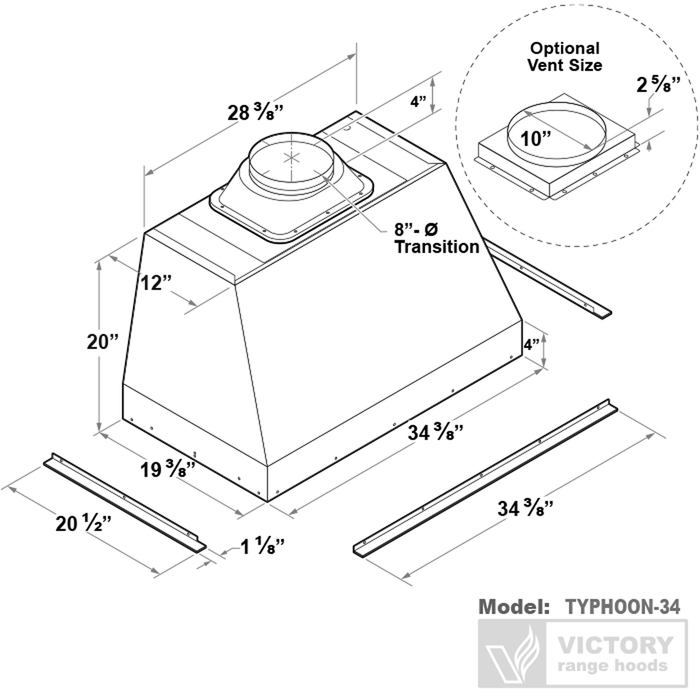 Optional Vent Size

2 ⅝"

10"

28 ⅜"

4"

8"- Ø Transition

12"

20"

4"

34 ⅜"

19 ⅜"

20 ½"

1 ⅛"

34 ⅜"

Model: TYPHOON-34

VICTORY range hoods