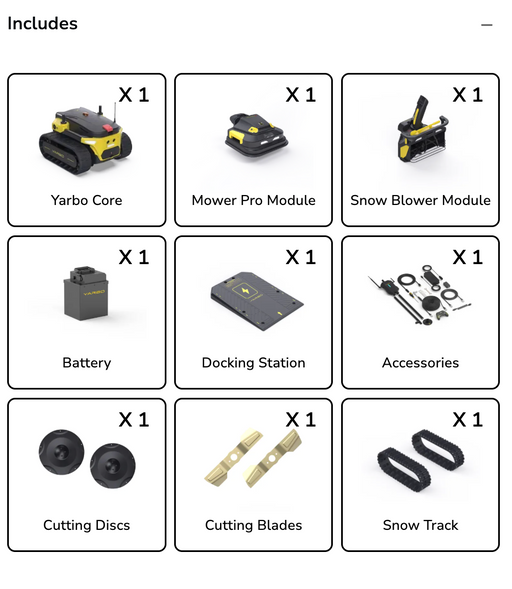 Includes

—

X 1
Yarbo Core

X 1
Mower Pro Module

X 1
Snow Blower Module

X 1
YARBO
Battery

X 1
Docking Station

X 1
Accessories

X 1
Cutting Discs

X 1
Cutting Blades

X 1
Snow Track