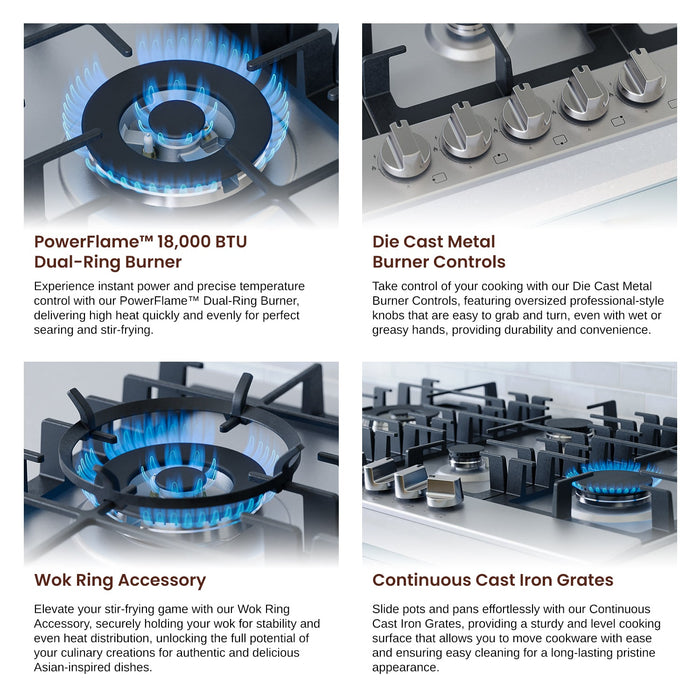 PowerFlame™ 18,000 BTU Dual-Ring Burner

Experience instant power and precise temperature control with our PowerFlame™ Dual-Ring Burner, delivering high heat quickly and evenly for perfect searing and stir-frying.

Die Cast Metal Burner Controls

Take control of your cooking with our Die Cast Metal Burner Controls, featuring oversized professional-style knobs that are easy to grab and turn, even with wet or greasy hands, providing durability and convenience.

Wok Ring Accessory

Elevate your stir-frying game with our Wok Ring Accessory, securely holding your wok for stability and even heat distribution, unlocking the full potential of your culinary creations for authentic and delicious Asian-inspired dishes.

Continuous Cast Iron Grates

Slide pots and pans effortlessly with our Continuous Cast Iron Grates, providing a sturdy and level cooking surface that allows you to move cookware with ease and ensuring easy cleaning for a long-lasting pristine appearance.