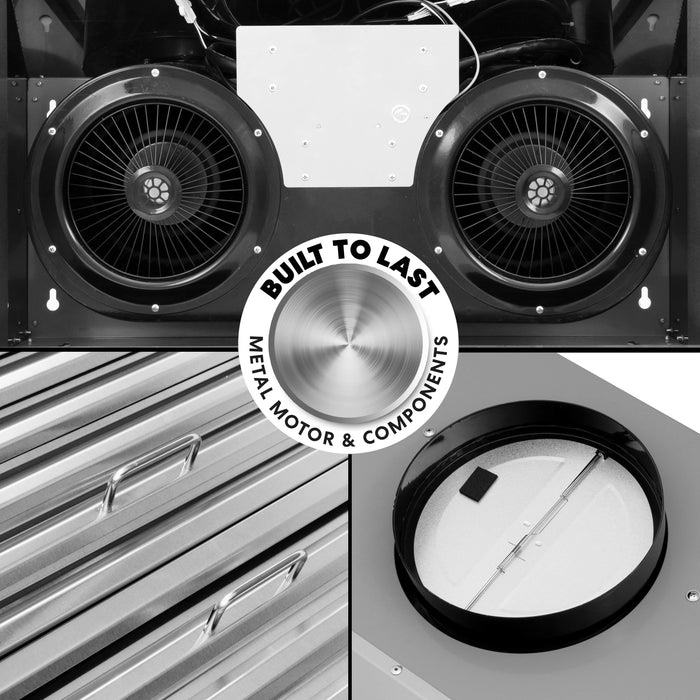 BUILT TO LAST
METAL MOTOR & COMPONENTS