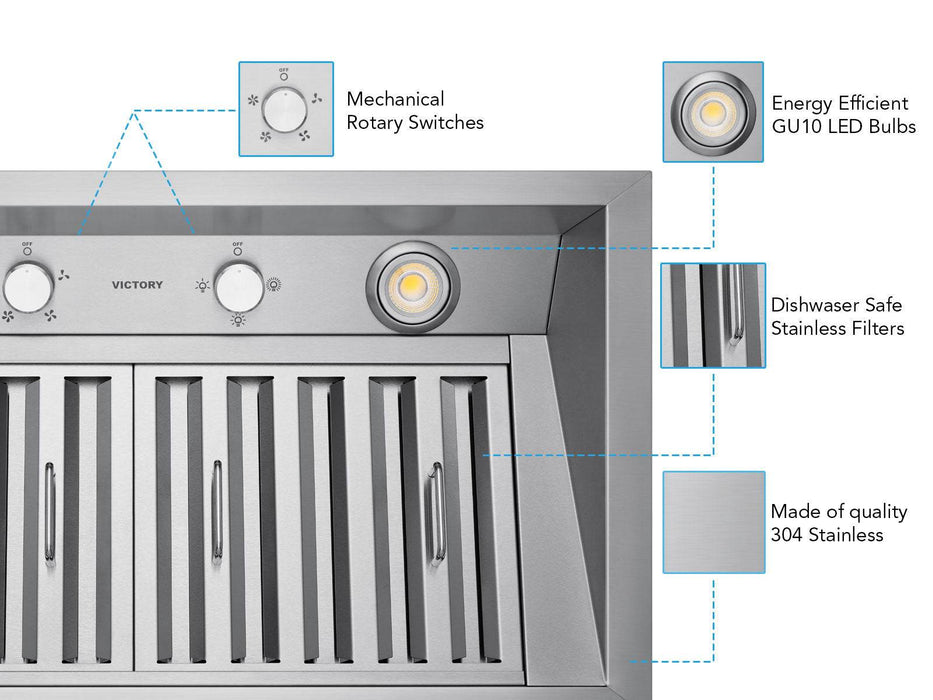 OFF

Mechanical Rotary Switches

Energy Efficient GU10 LED Bulbs

OFF

VICTORY

OFF

Dishwaser Safe Stainless Filters

Made of quality 304 Stainless