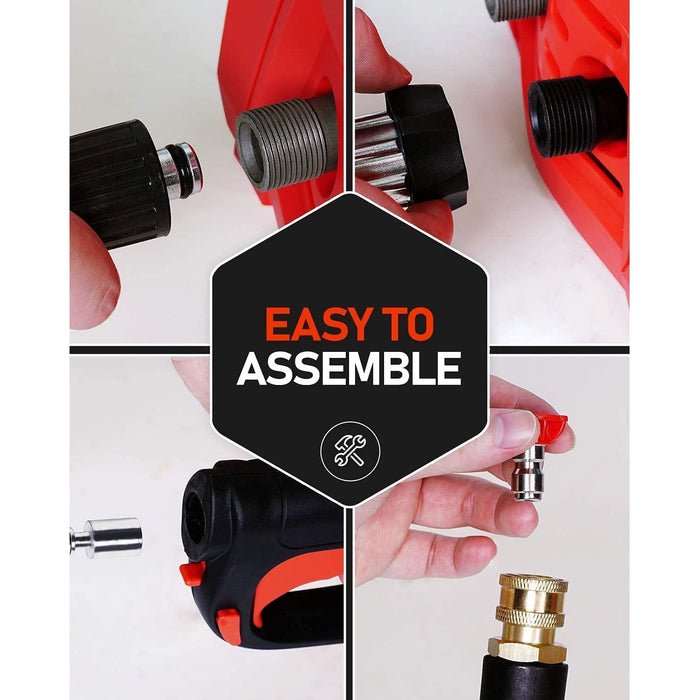 EASY TO
ASSEMBLE