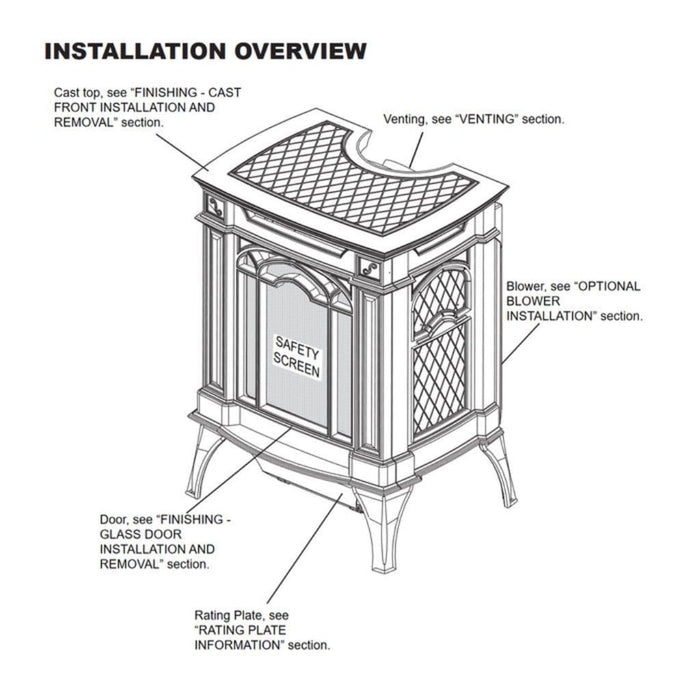 INSTALLATION OVERVIEW

Cast top, see "FINISHING - CAST FRONT INSTALLATION AND REMOVAL" section.

Venting, see "VENTING" section.

Blower, see "OPTIONAL BLOWER INSTALLATION" section.

SAFETY SCREEN

Door, see "FINISHING - GLASS DOOR INSTALLATION AND REMOVAL" section.

Rating Plate, see "RATING PLATE INFORMATION" section.