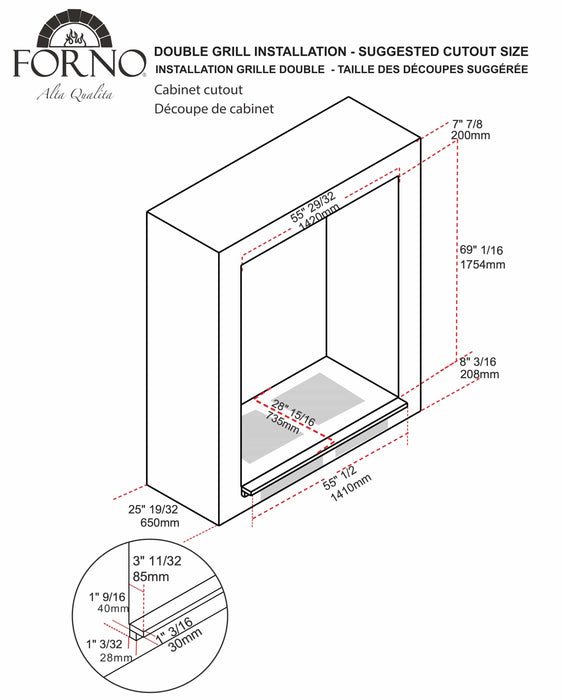 FORNO
Alta Qualita

DOUBLE GRILL INSTALLATION - SUGGESTED CUTOUT SIZE
INSTALLATION GRILLE DOUBLE - TAILLE DES DÉCOUPES SUGGÉRÉE

Cabinet cutout
Découpe de cabinet

7" 7/8
200mm

55" 29/32
1420mm

69" 1/16
1754mm

8" 3/16
208mm

28" 15/16
735mm

55" 1/2
1410mm

25" 19/32
650mm

3" 11/32
85mm

1" 9/16
40mm

1" 3/16
30mm

1" 3/32
28mm