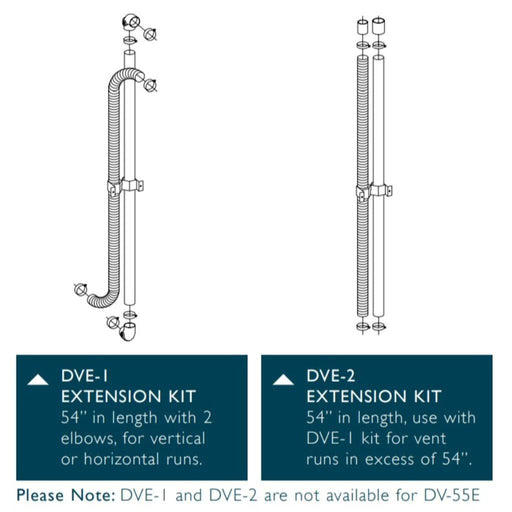 DVE-1
EXTENSION KIT
54" in length with 2 elbows, for vertical or horizontal runs.

DVE-2
EXTENSION KIT
54" in length, use with DVE-1 kit for vent runs in excess of 54".

Please Note: DVE-1 and DVE-2 are not available for DV-55E