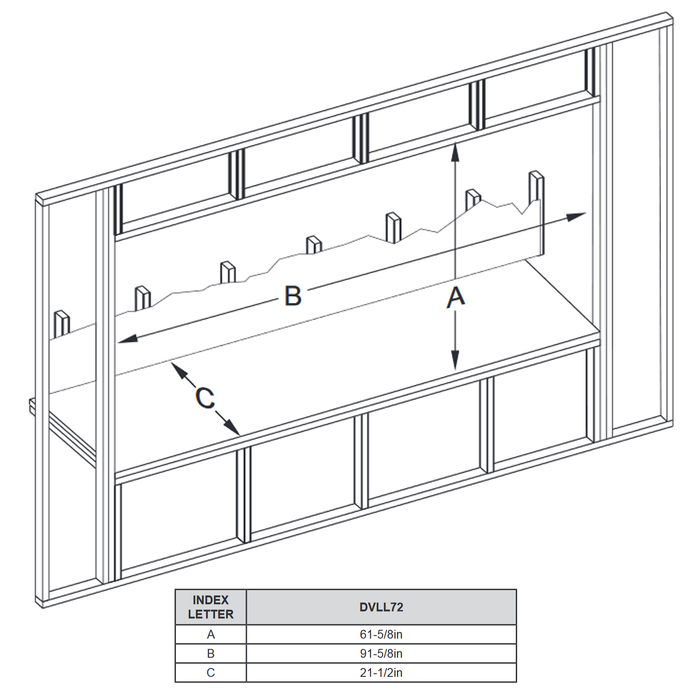 B

A

C

| INDEX LETTER | DVLL72 |
|---|---|
| A | 61-5/8in |
| B | 91-5/8in |
| C | 21-1/2in |