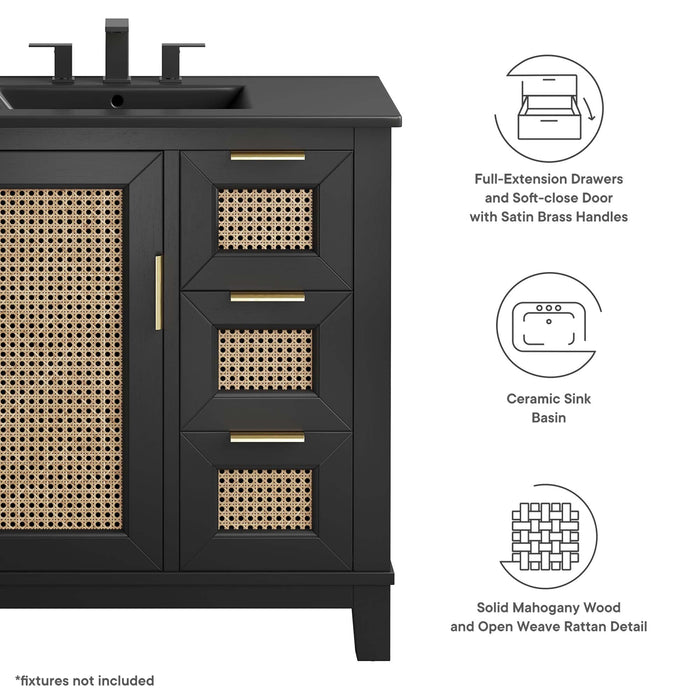 Full-Extension Drawers and Soft-close Door with Satin Brass Handles

Ceramic Sink Basin

Solid Mahogany Wood and Open Weave Rattan Detail

*fixtures not included