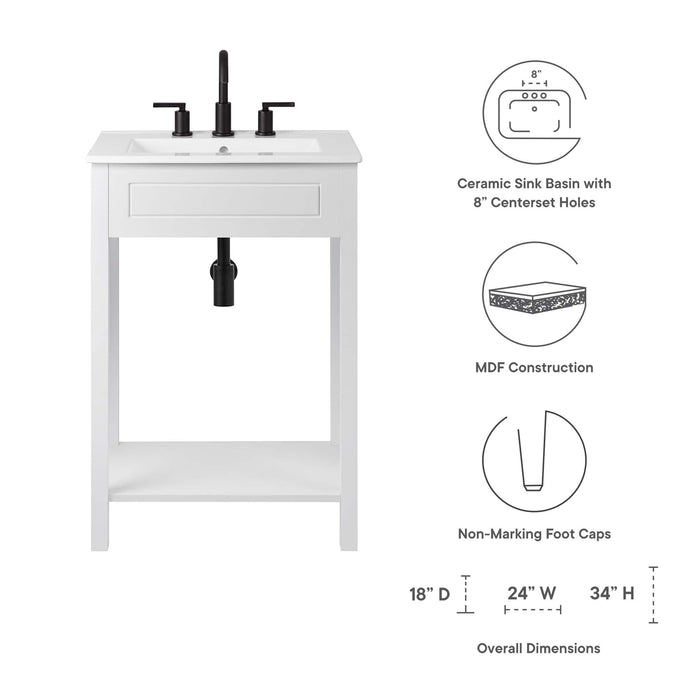 8"

Ceramic Sink Basin with 8" Centerset Holes

MDF Construction

Non-Marking Foot Caps

18" D

24" W

34" H

Overall Dimensions