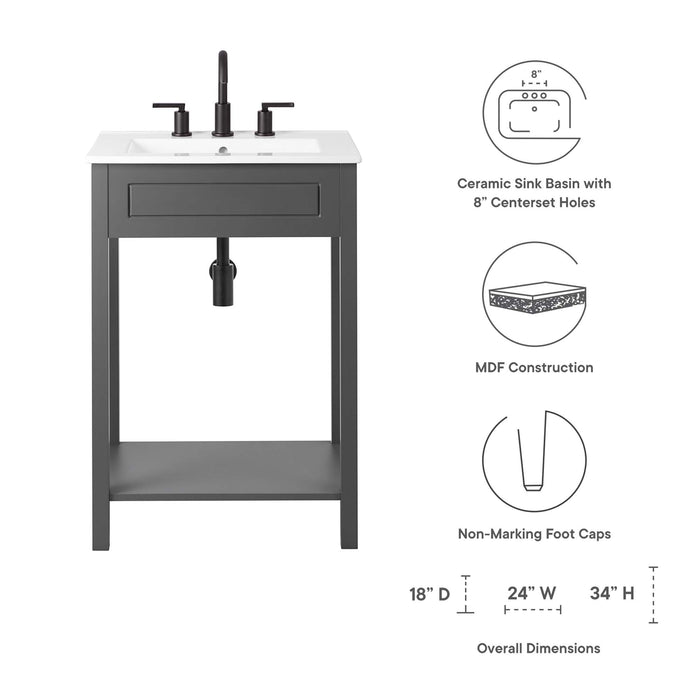 8"

Ceramic Sink Basin with 8" Centerset Holes

MDF Construction

Non-Marking Foot Caps

18" D

24" W

34" H

Overall Dimensions