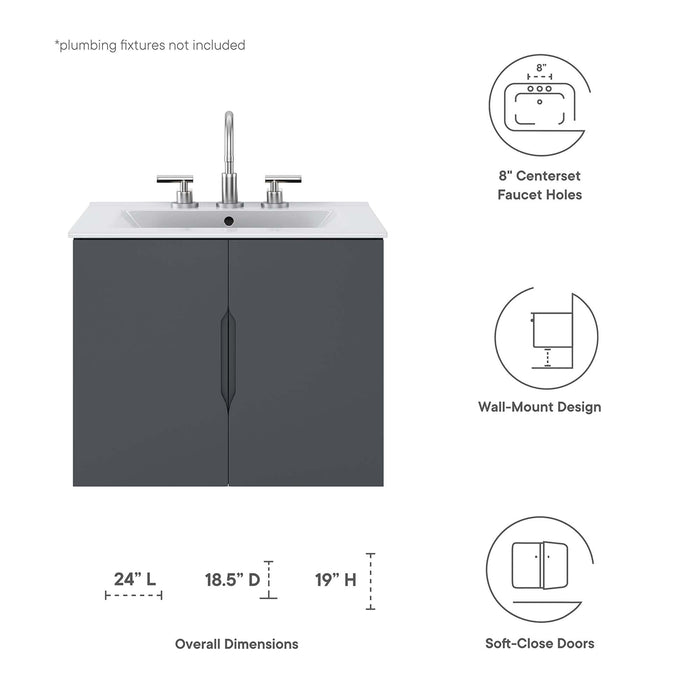 *plumbing fixtures not included

8"

8" Centerset Faucet Holes

Wall-Mount Design

24" L

18.5" D

19" H

Overall Dimensions

Soft-Close Doors