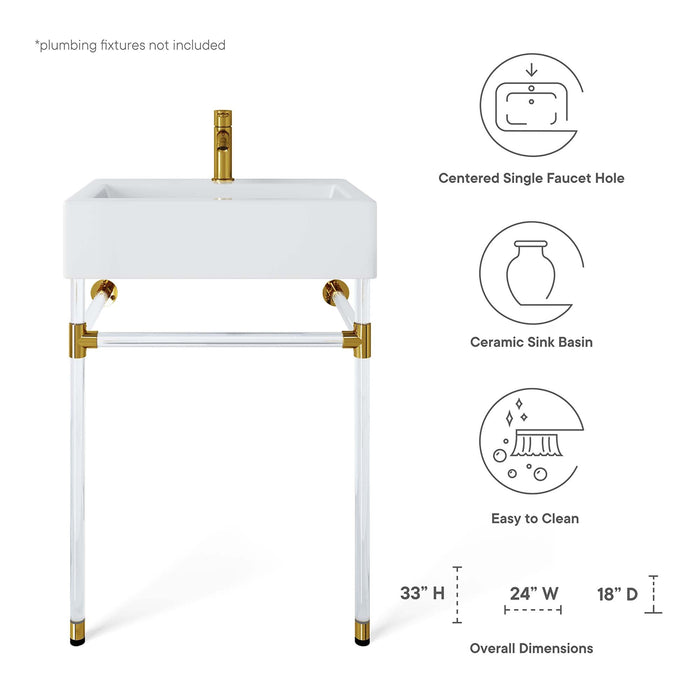 *plumbing fixtures not included

Centered Single Faucet Hole

Ceramic Sink Basin

Easy to Clean

33” H

24” W

18” D

Overall Dimensions