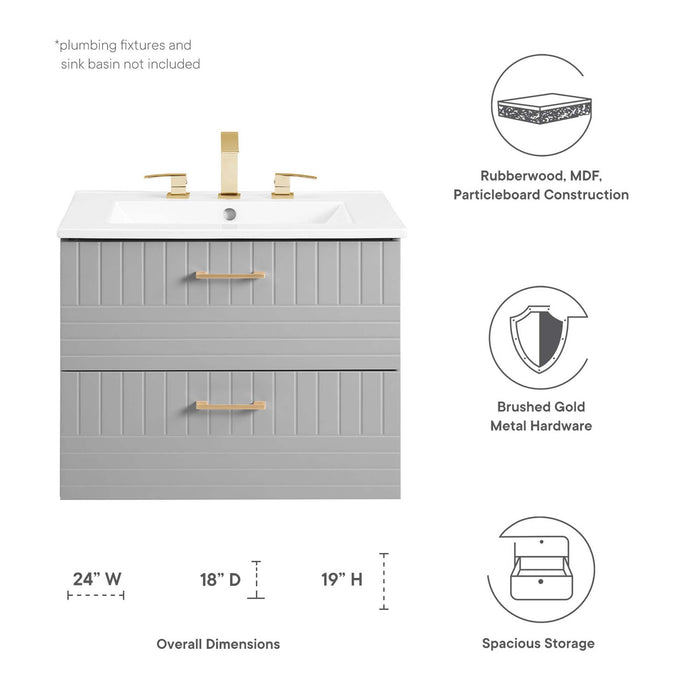 *plumbing fixtures and sink basin not included

Rubberwood, MDF, Particleboard Construction

Brushed Gold Metal Hardware

24” W

18” D

19” H

Overall Dimensions

Spacious Storage