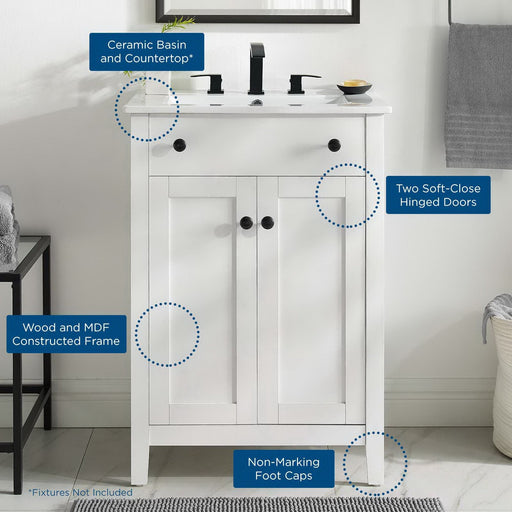 Ceramic Basin and Countertop*

Two Soft-Close Hinged Doors

Wood and MDF Constructed Frame

Non-Marking Foot Caps

*Fixtures Not Included