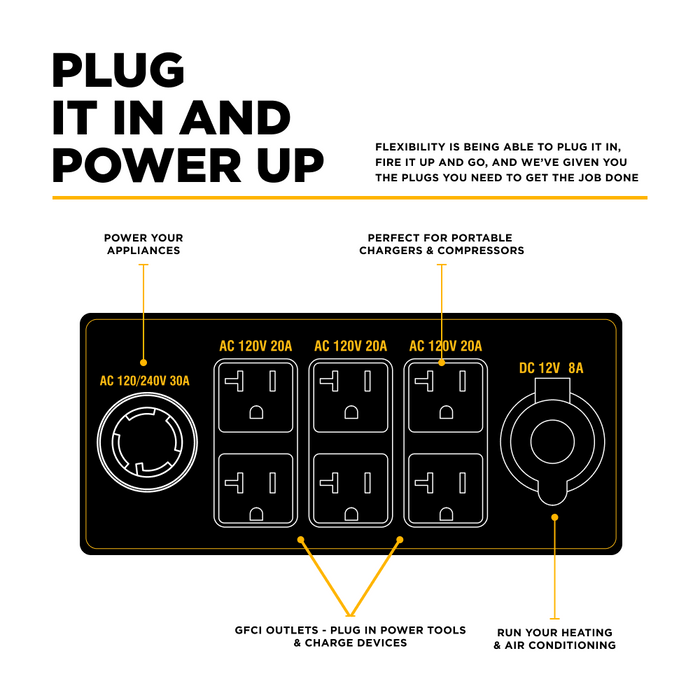 PLUG IT IN AND POWER UP

FLEXIBILITY IS BEING ABLE TO PLUG IT IN, FIRE IT UP AND GO, AND WE'VE GIVEN YOU THE PLUGS YOU NEED TO GET THE JOB DONE

POWER YOUR APPLIANCES

PERFECT FOR PORTABLE CHARGERS & COMPRESSORS

AC 120/240V 30A

AC 120V 20A

AC 120V 20A

AC 120V 20A

DC 12V 8A

GFCI OUTLETS - PLUG IN POWER TOOLS & CHARGE DEVICES

RUN YOUR HEATING & AIR CONDITIONING