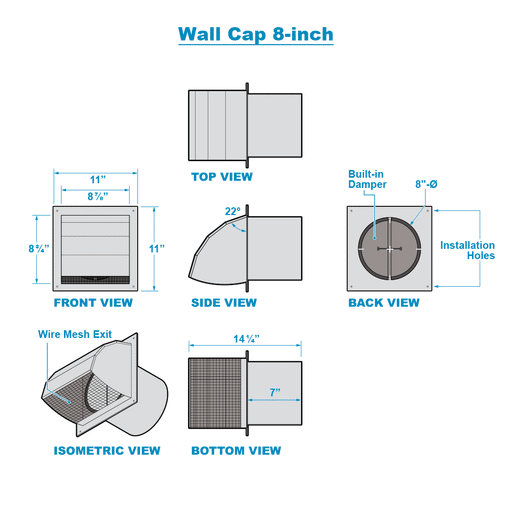 Wall Cap 8-inch

TOP VIEW

11"

8 ⅞"

8 ¾"

11"

FRONT VIEW

22°

SIDE VIEW

Built-in Damper

8"-Ø

Installation Holes

BACK VIEW

Wire Mesh Exit

ISOMETRIC VIEW

14 ¼"

7"

BOTTOM VIEW