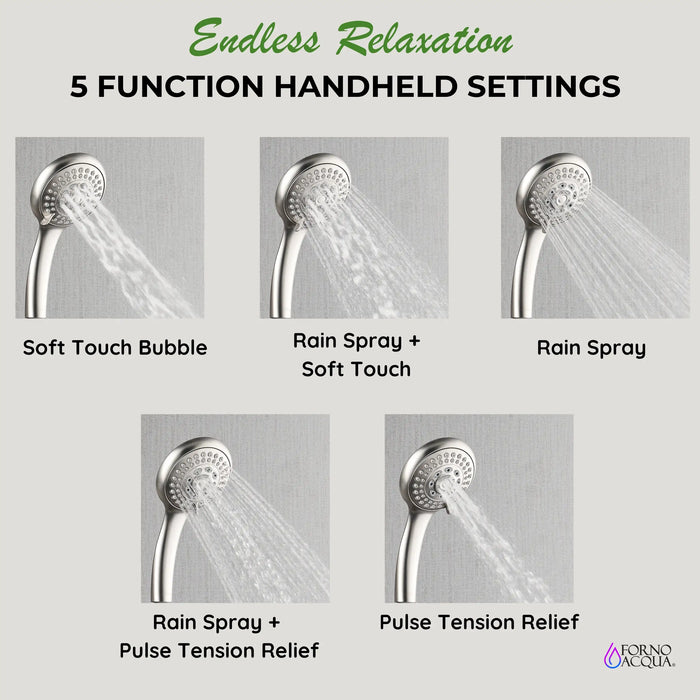 Endless Relaxation
5 FUNCTION HANDHELD SETTINGS

Soft Touch Bubble

Rain Spray + Soft Touch

Rain Spray

Rain Spray + Pulse Tension Relief

Pulse Tension Relief

FORNO ACQUA