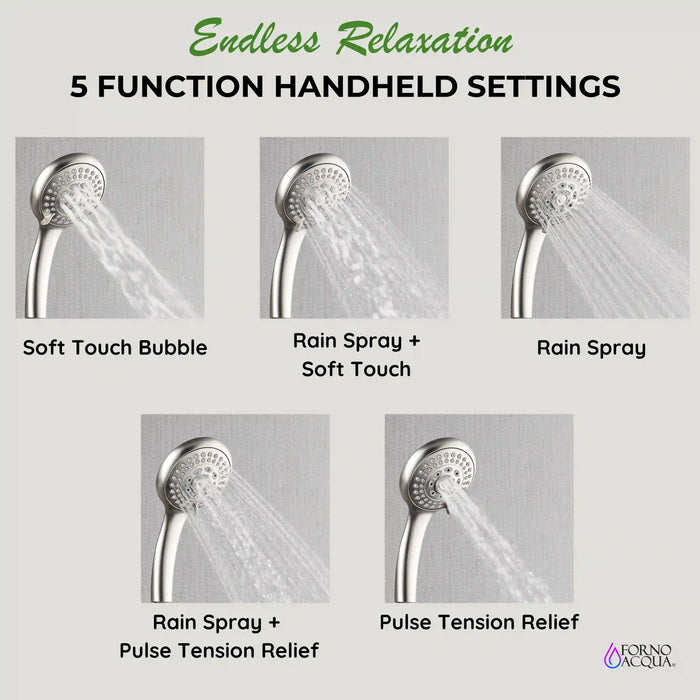 Endless Relaxation
5 FUNCTION HANDHELD SETTINGS

Soft Touch Bubble

Rain Spray + Soft Touch

Rain Spray

Rain Spray + Pulse Tension Relief

Pulse Tension Relief

FORNO ACQUA