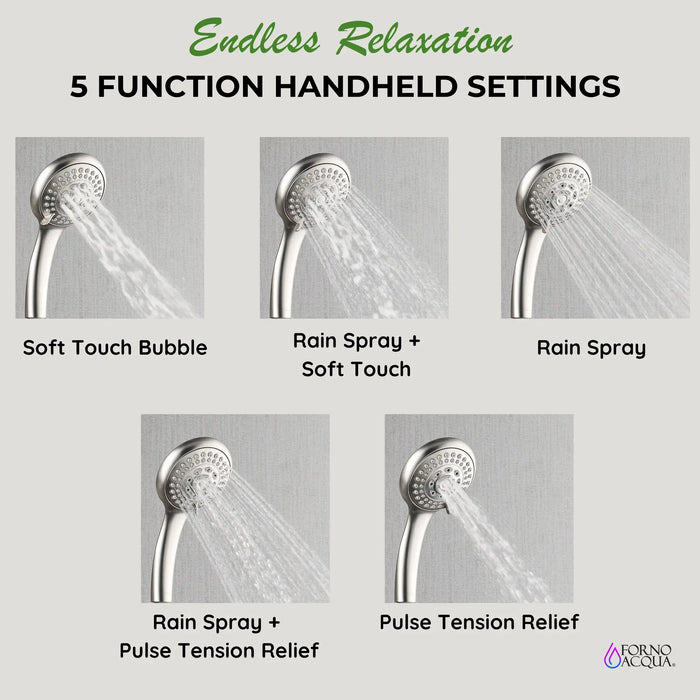 Endless Relaxation
5 FUNCTION HANDHELD SETTINGS

Soft Touch Bubble

Rain Spray + Soft Touch

Rain Spray

Rain Spray + Pulse Tension Relief

Pulse Tension Relief

FORNO ACQUA