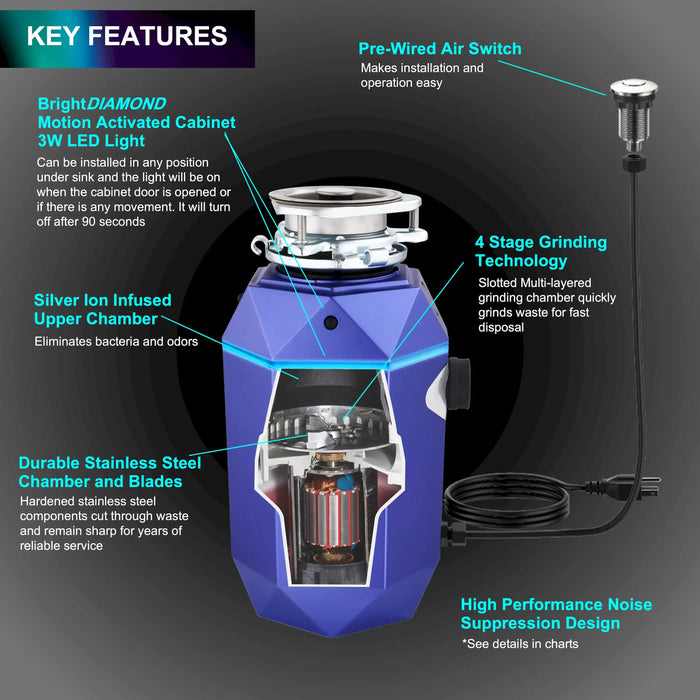 KEY FEATURES

Pre-Wired Air Switch
Makes installation and operation easy

BrightDIAMOND Motion Activated Cabinet 3W LED Light
Can be installed in any position under sink and the light will be on when the cabinet door is opened or if there is any movement. It will turn off after 90 seconds

4 Stage Grinding Technology
Slotted Multi-layered grinding chamber quickly grinds waste for fast disposal

Silver Ion Infused Upper Chamber
Eliminates bacteria and odors

Durable Stainless Steel Chamber and Blades
Hardened stainless steel components cut through waste and remain sharp for years of reliable service

High Performance Noise Suppression Design
*See details in charts