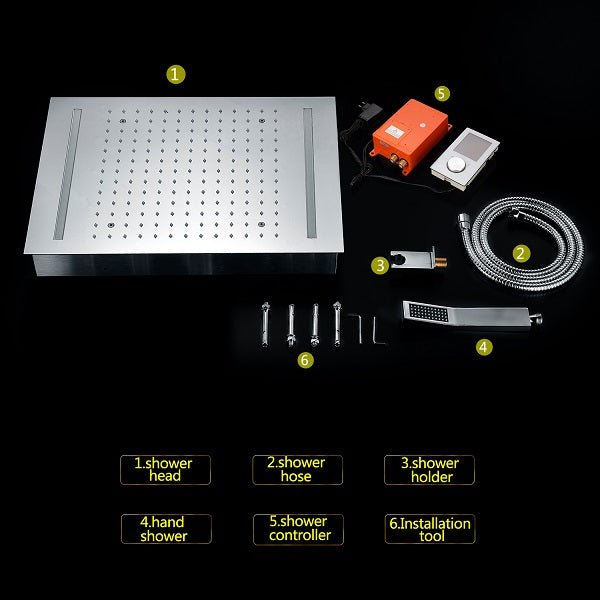 1

5

2

3

4

6

1.shower head

2.shower hose

3.shower holder

4.hand shower

5.shower controller

6.Installation tool