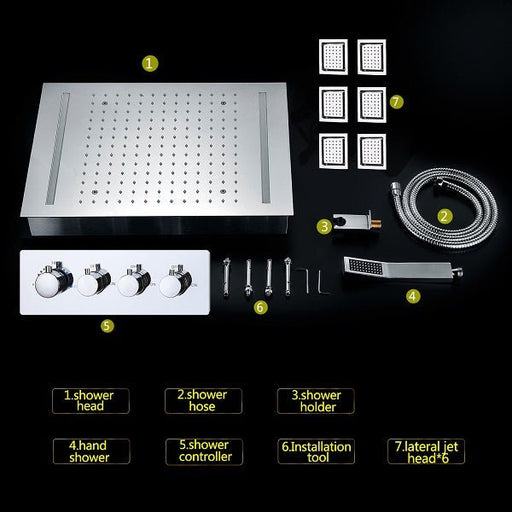 1

7

2

3

4

6

5

1.shower head

2.shower hose

3.shower holder

4.hand shower

5.shower controller

6.Installation tool

7.lateral jet head*6