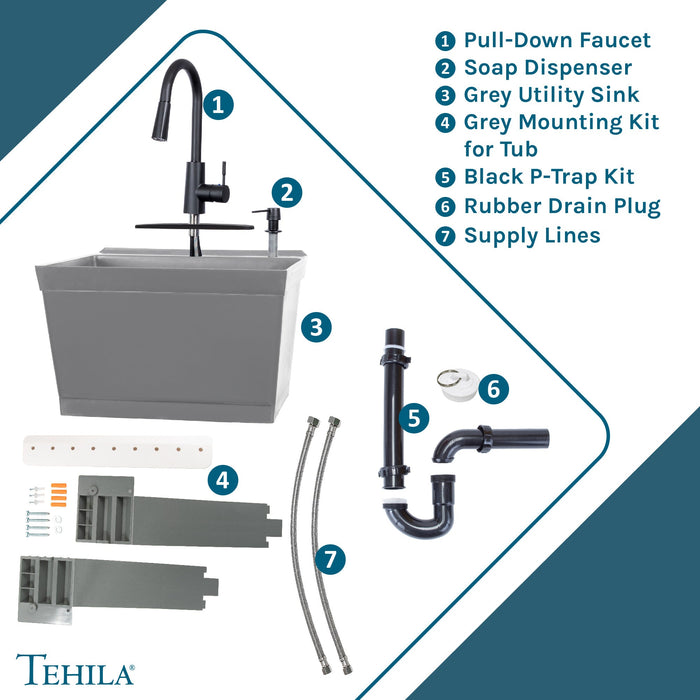 1 Pull-Down Faucet
2 Soap Dispenser
3 Grey Utility Sink
4 Grey Mounting Kit for Tub
5 Black P-Trap Kit
6 Rubber Drain Plug
7 Supply Lines

1

2

3

4

5

6

7

TEHILA®